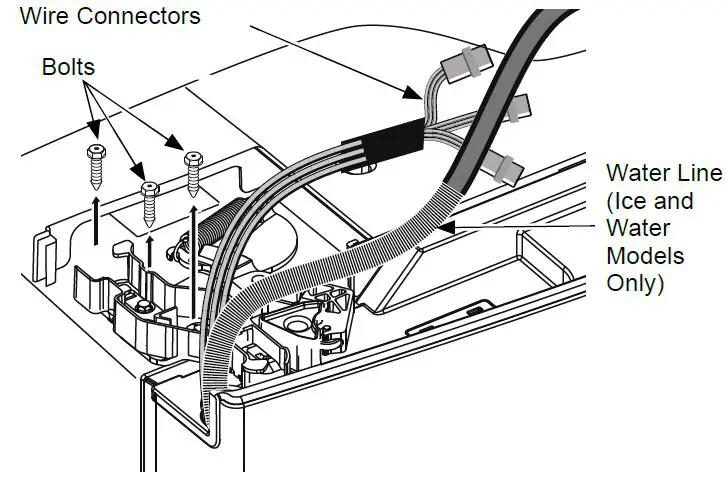 Wire Connectors

Bolts

Water Line (Ice and Water Models Only)