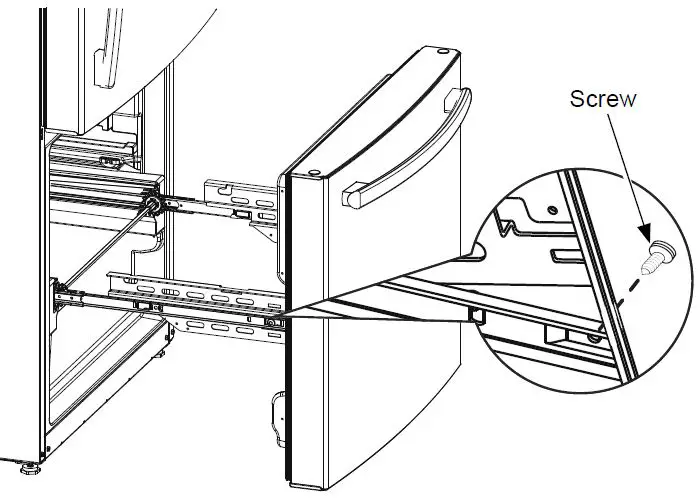 Screw