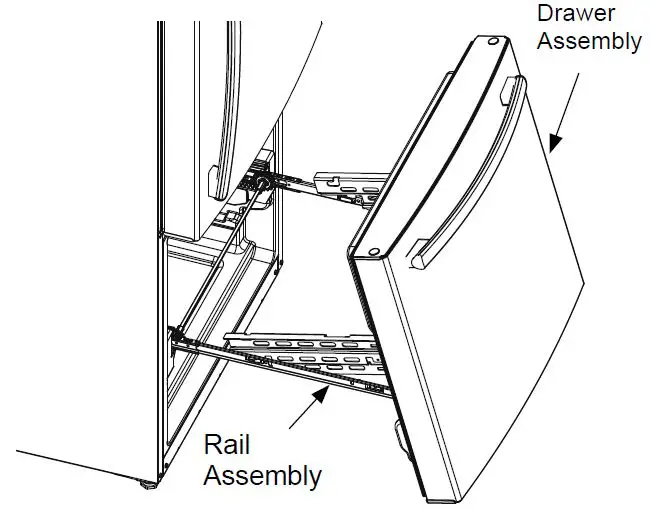 Drawer Assembly

Rail Assembly