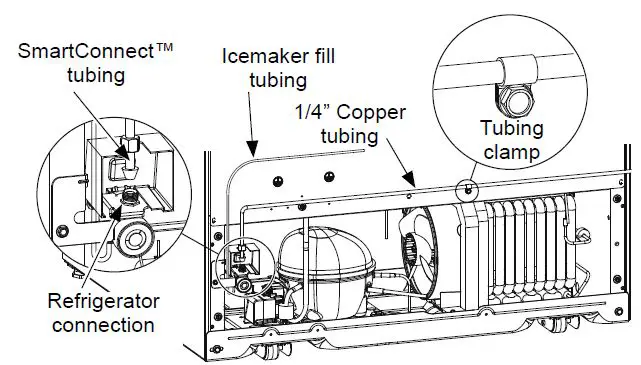 SmartConnect™ tubing

Icemaker fill tubing

1/4” Copper tubing

Tubing clamp

Refrigerator connection