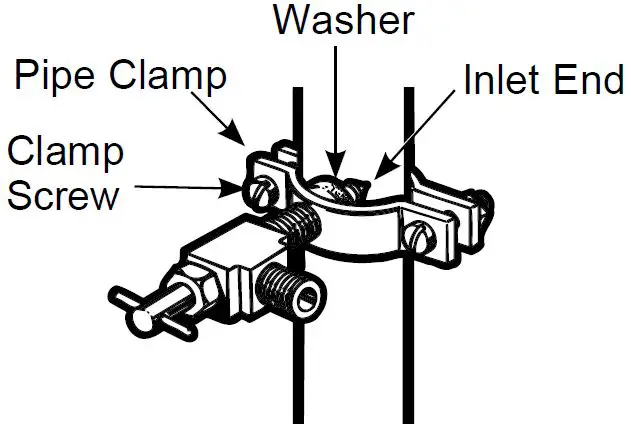 Washer

Pipe Clamp

Inlet End

Clamp Screw