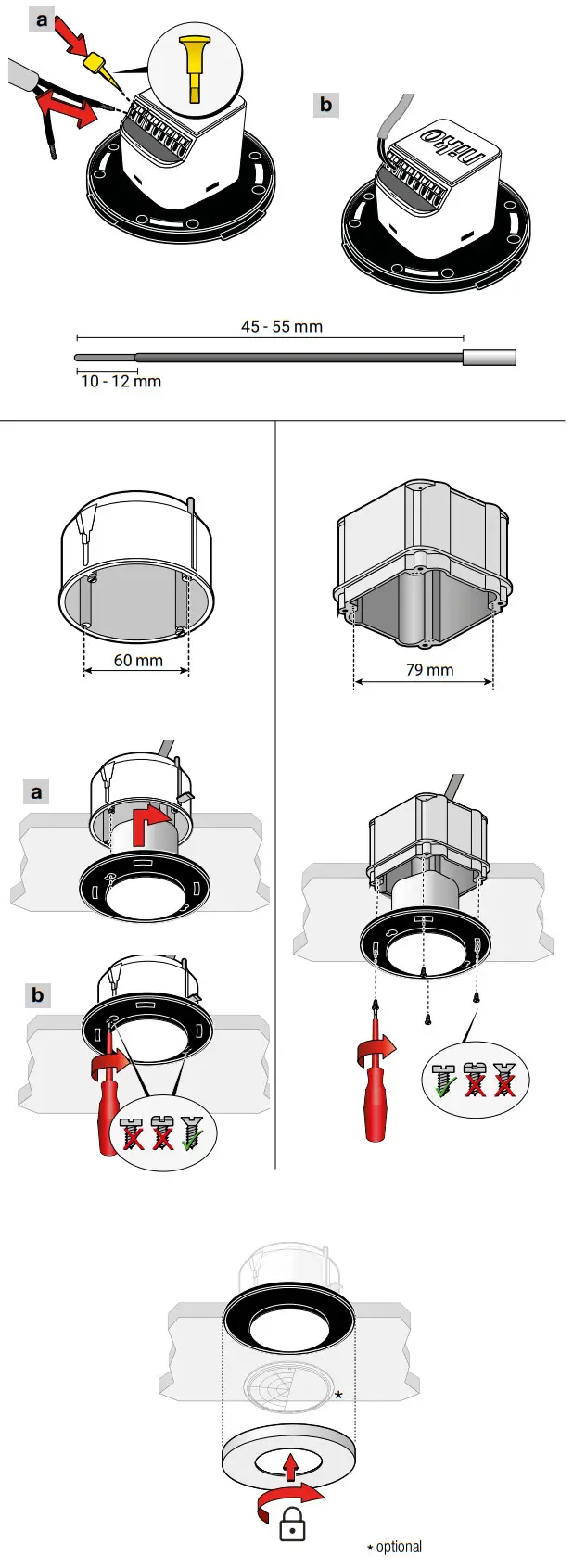 a

b

niko

45 - 55 mm

10 - 12 mm

60 mm

79 mm

a

b

*

* optional