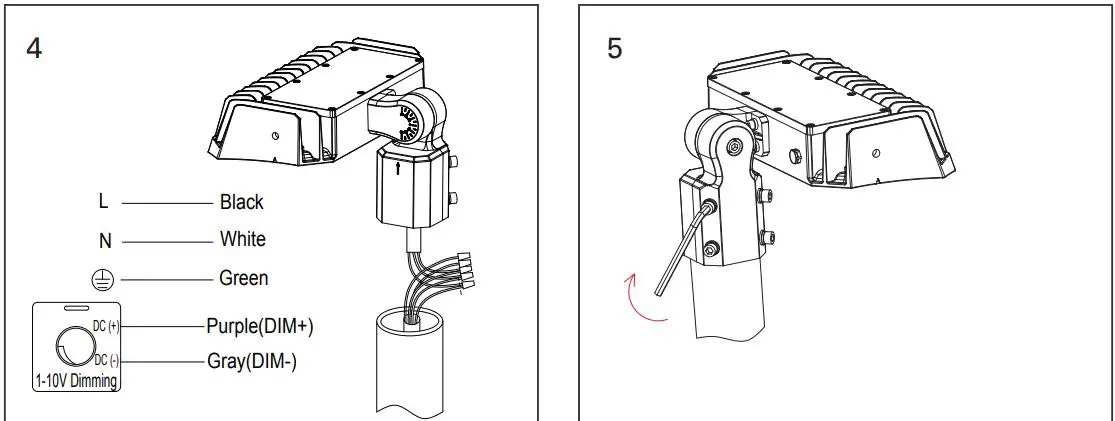 4

L Black

N White

Green

DC (+) Purple(DIM+)

DC (-) Gray(DIM-)

1-10V Dimming

5