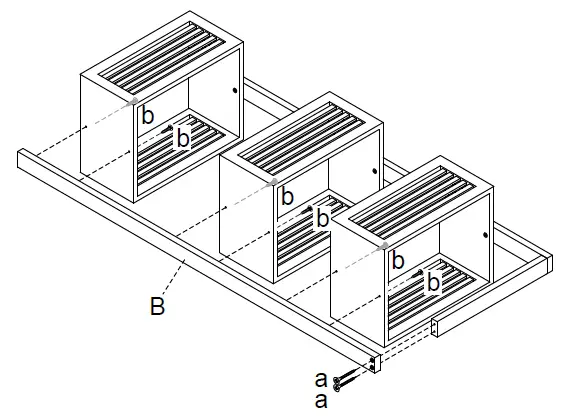 b
b
b
b
b
b
B
a
a