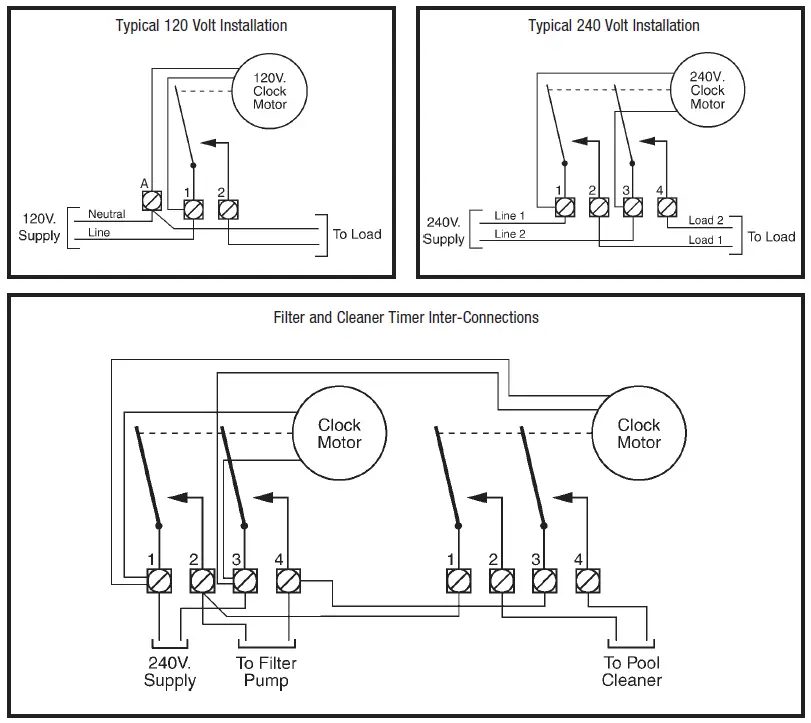 Typical 120 Volt Installation

120V. Clock Motor

A 1 2

120V. Supply

Neutral

Line

To Load

Typical 240 Volt Installation

240V. Clock Motor

1 2 3 4

240V. Supply

Line 1

Line 2

Load 2

Load 1

To Load

Filter and Cleaner Timer Inter-Connections

Clock Motor

Clock Motor

1 2 3 4

1 2 3 4

240V. Supply

To Filter Pump

To Pool Cleaner