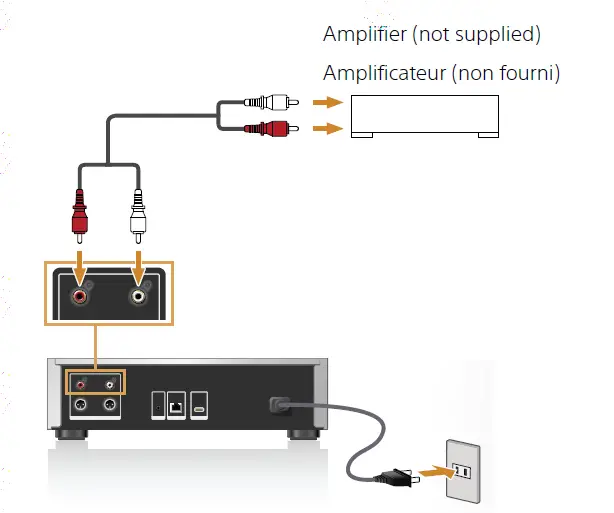 Amplifier (not supplied)

Amplificateur (non fourni)