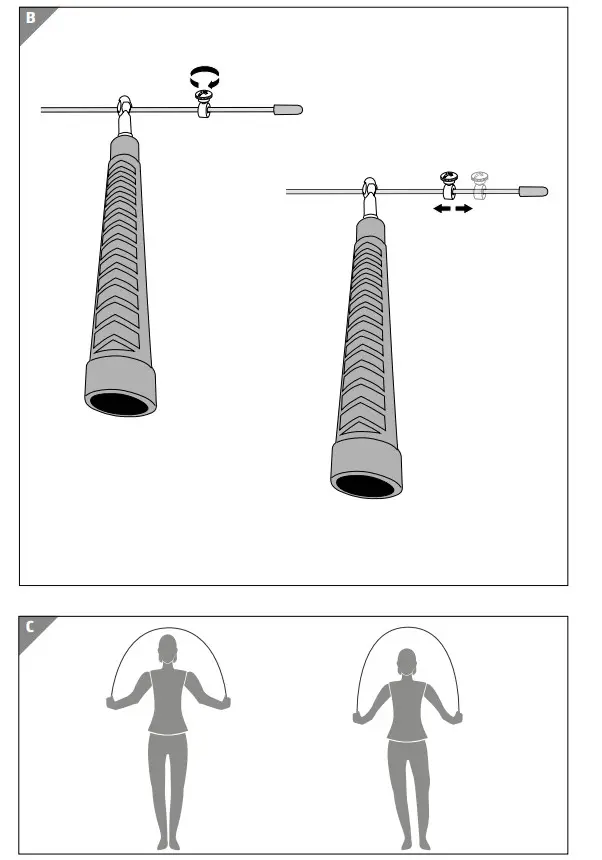 B

C