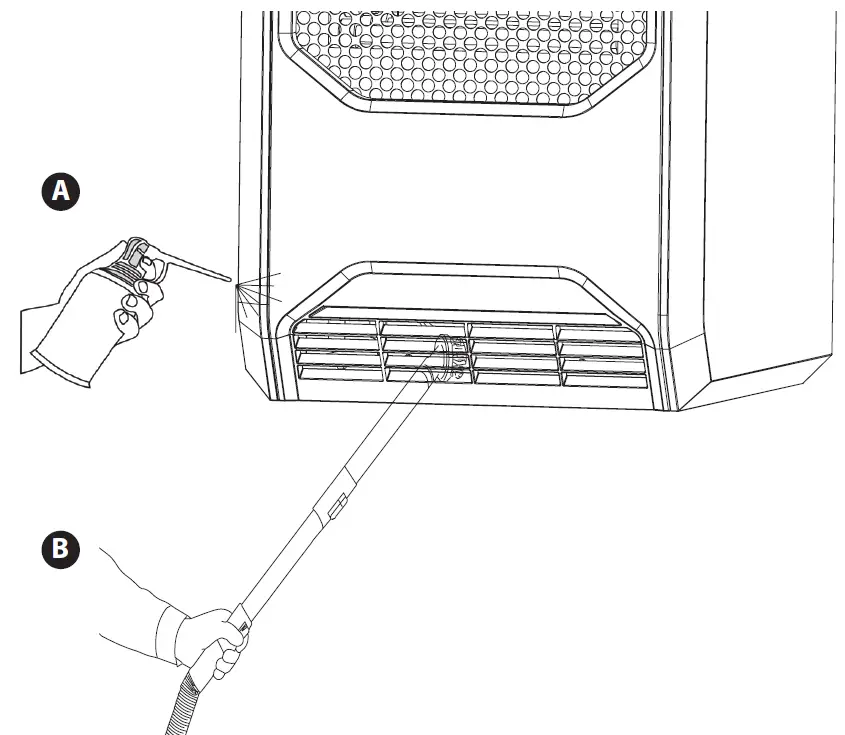 A

B