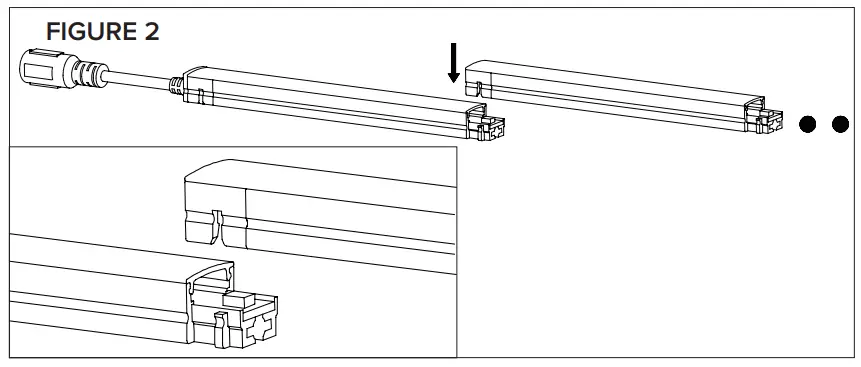 FIGURE 2