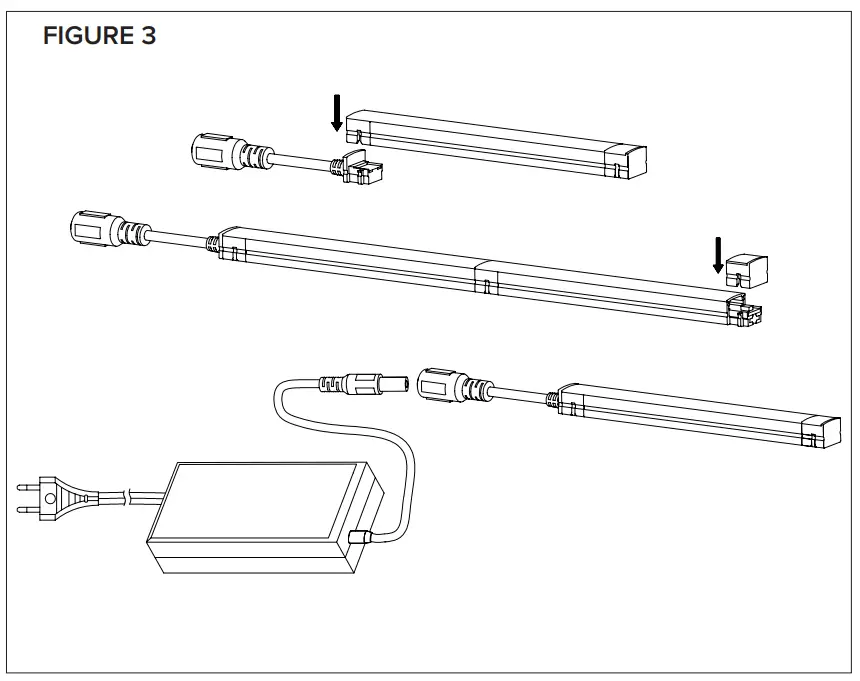 FIGURE 3