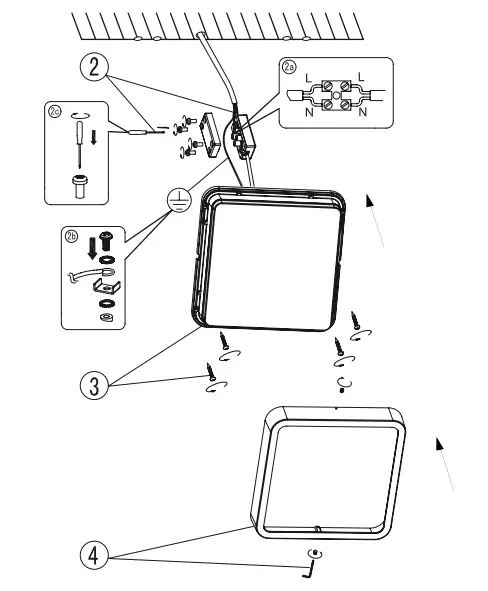 2
2a
L
L
N
N
2c
2b
3
4