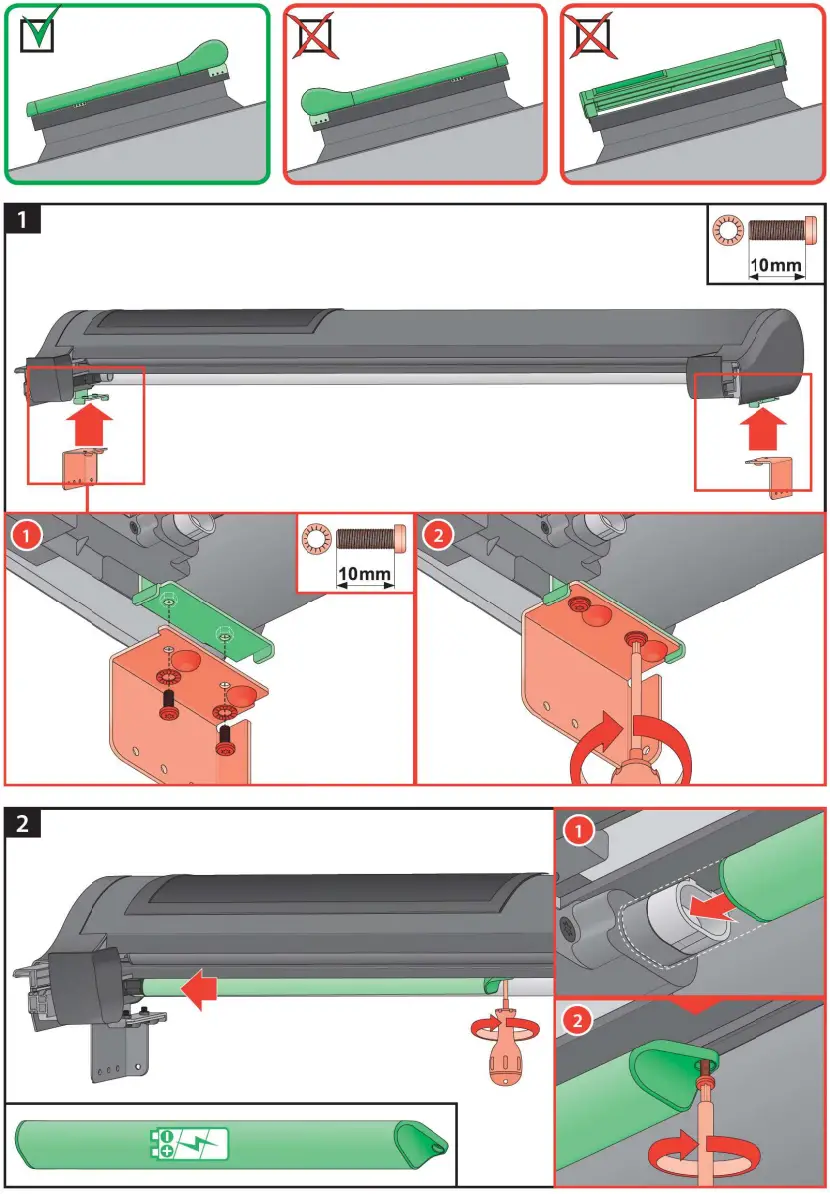 1

10mm

1

10mm

2

2

1

2