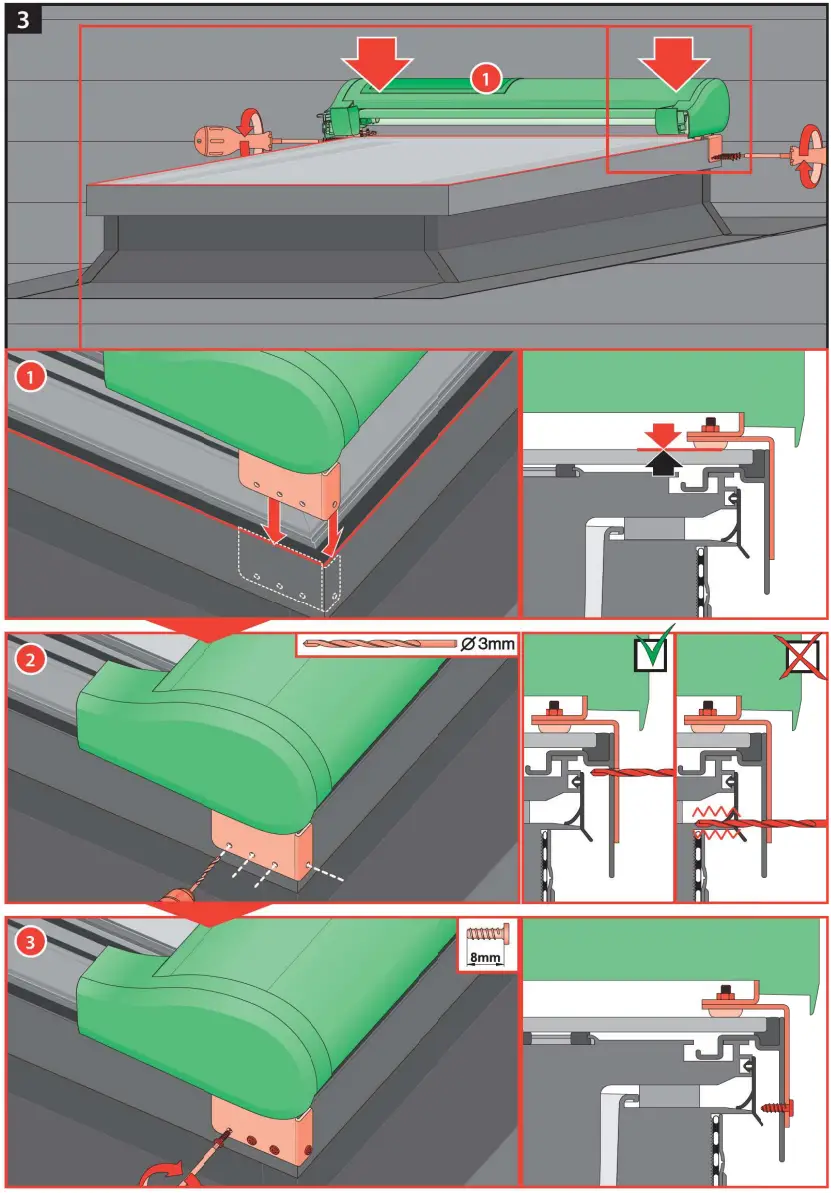 3

1

1

2

Ø 3mm

3

8mm