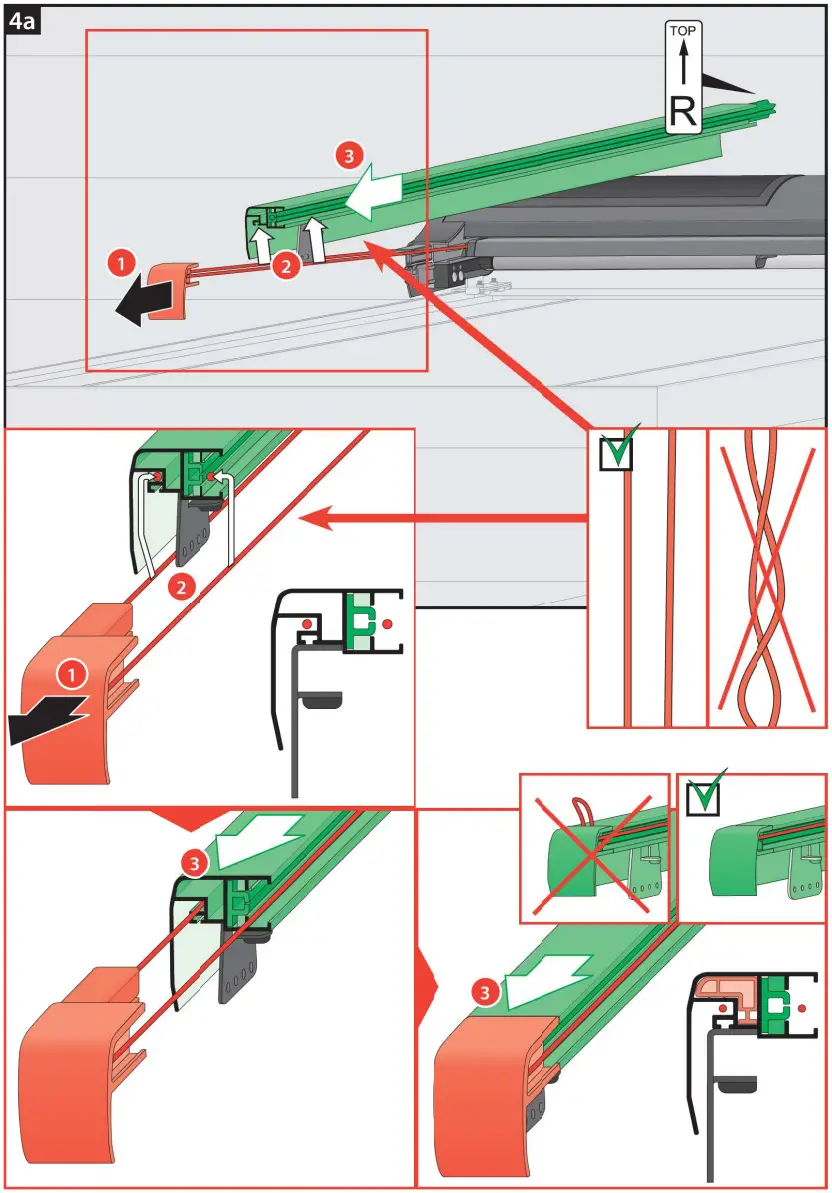 4a

TOP

R

3

1

2

2

1

3

3