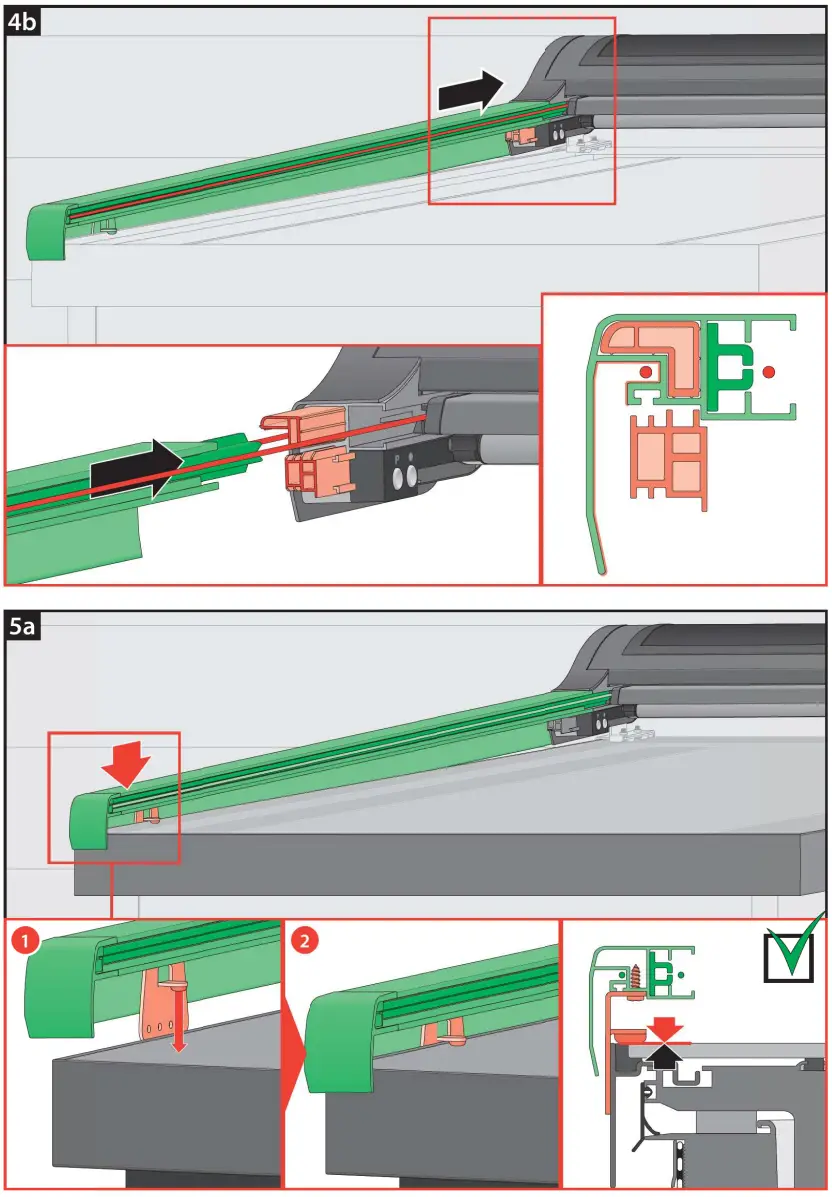 4b

5a

1

2