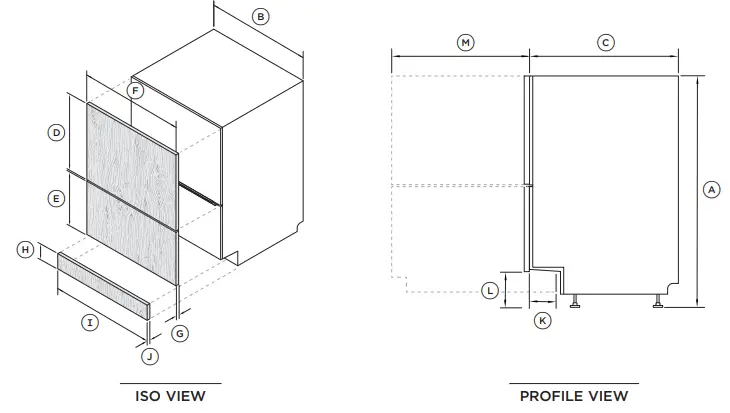 B
F
D
E
H
I
J
G
ISO VIEW

M
C
A
L
K
PROFILE VIEW