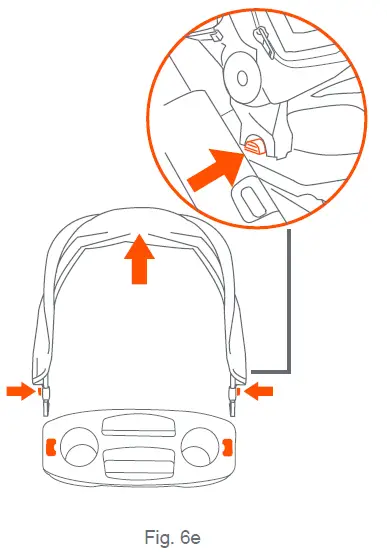 Fig. 6e