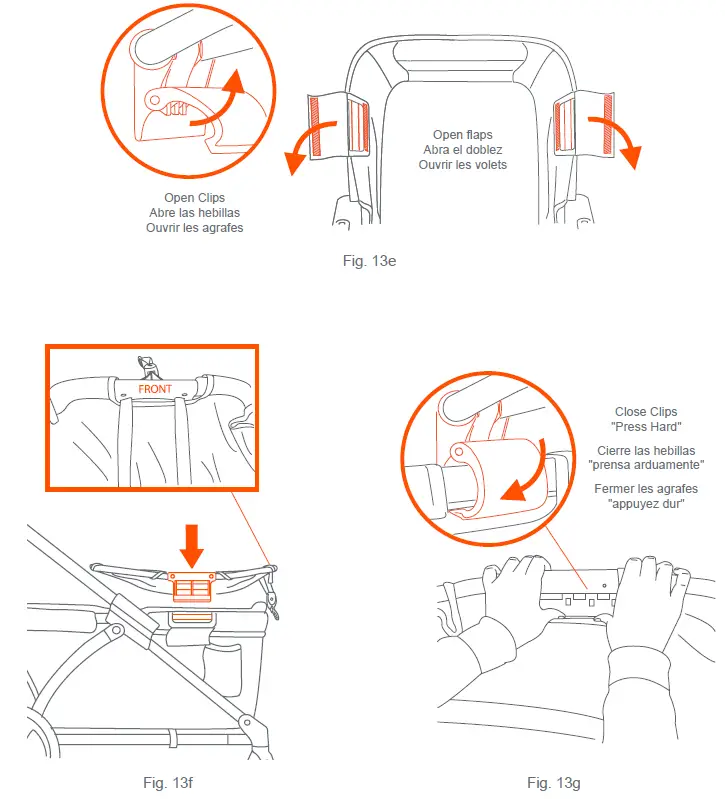 Open Clips
Abre las hebillas
Ouvrir les agrafes

Open flaps
Abra el doblez
Ouvrir les volets

Fig. 13e

FRONT

Close Clips
"Press Hard"

Cierre las hebillas
"prensa arduamente"

Fermer les agrafes
"appuyez dur"

Fig. 13f

Fig. 13g