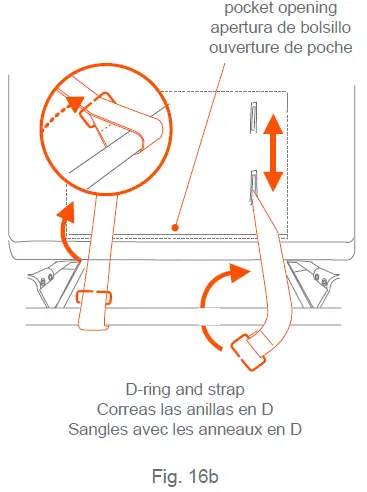 pocket opening
apertura de bolsillo
ouverture de poche

D-ring and strap
Correas las anillas en D
Sangles avec les anneaux en D

Fig. 16b