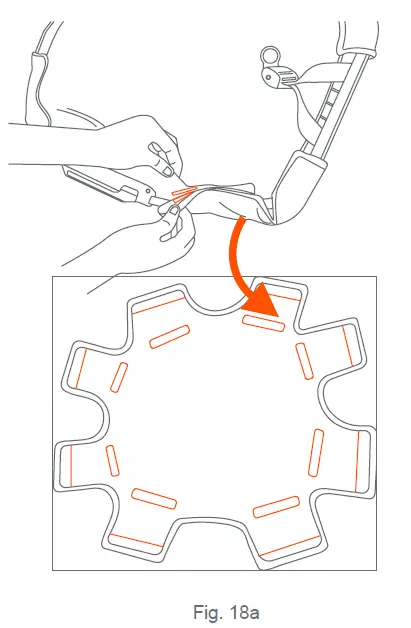 Fig. 18a