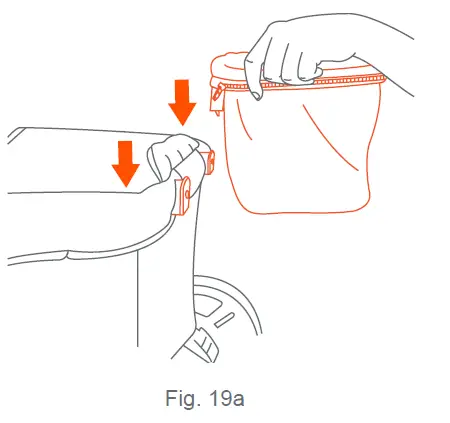 Fig. 19a