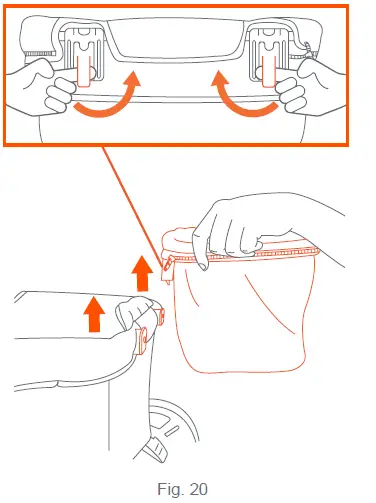 Fig. 20