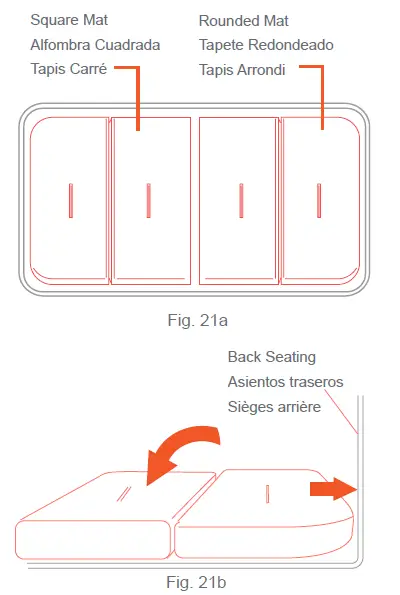 Square Mat
Alfombra Cuadrada
Tapis Carré

Rounded Mat
Tapete Redondeado
Tapis Arrondi

Fig. 21a

Back Seating
Asientos traseros
Sièges arrière

Fig. 21b