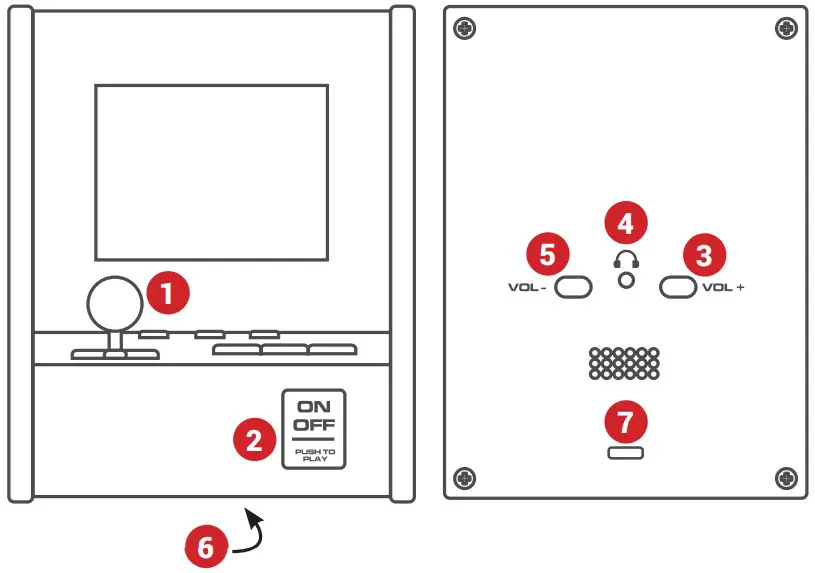 1

ON
OFF
PUSH TO PLAY

2

6

4

5

3

VOL -

VOL +

7