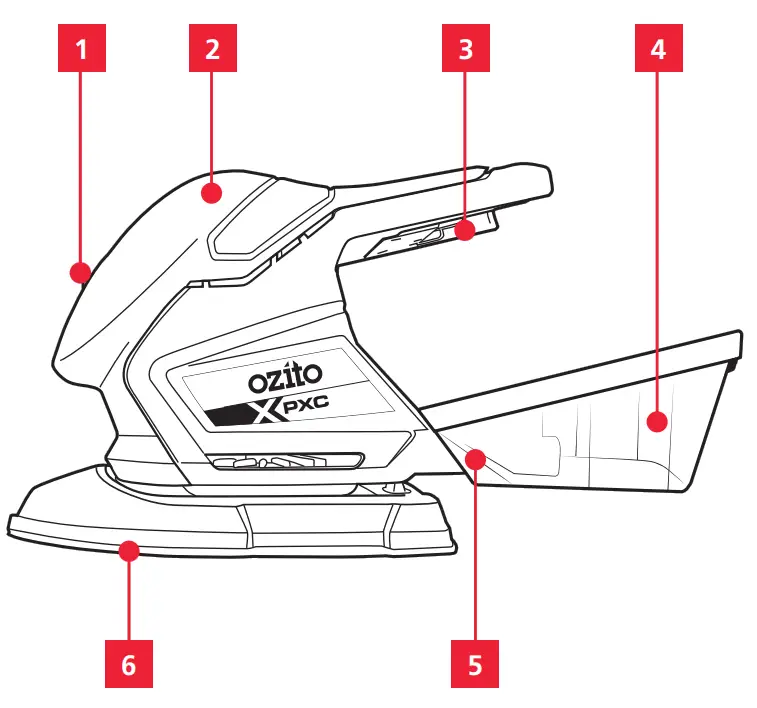 1
2
3
4
ozito
X PXC
6
5