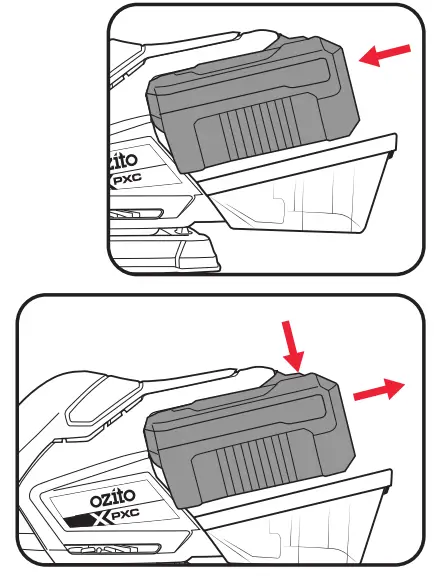 ozito
PXC

ozito
X PXC