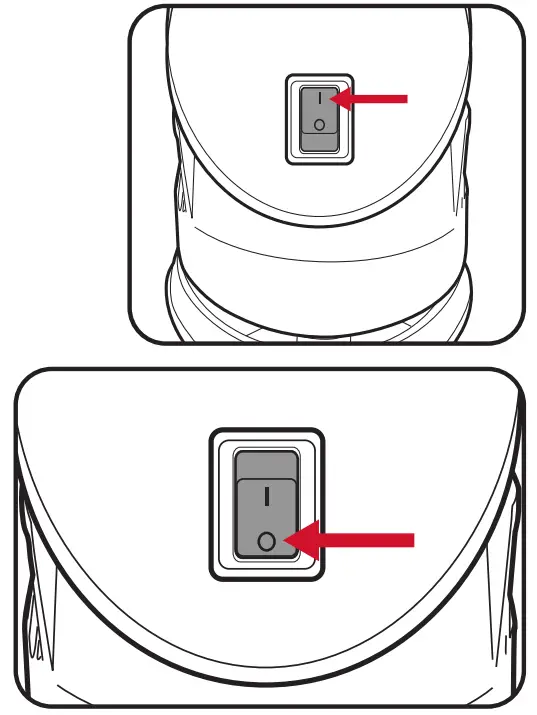 I
O

I
O