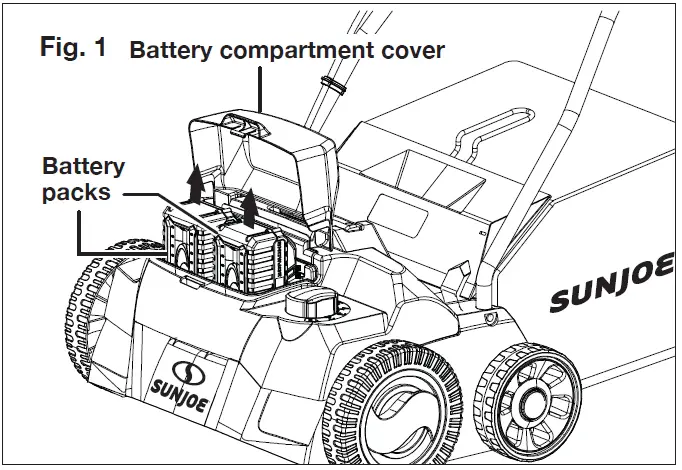 Fig. 1 Battery compartment cover

Battery packs

SUNJOE

SUNJOE