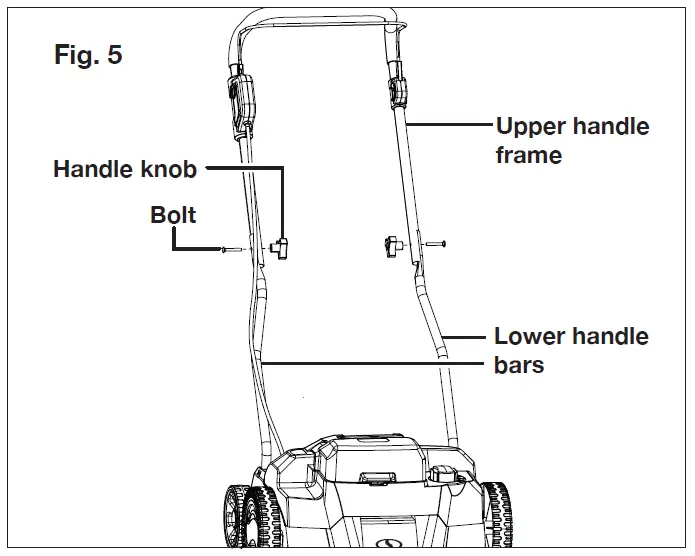 Fig. 5

Upper handle frame

Handle knob

Bolt

Lower handle bars