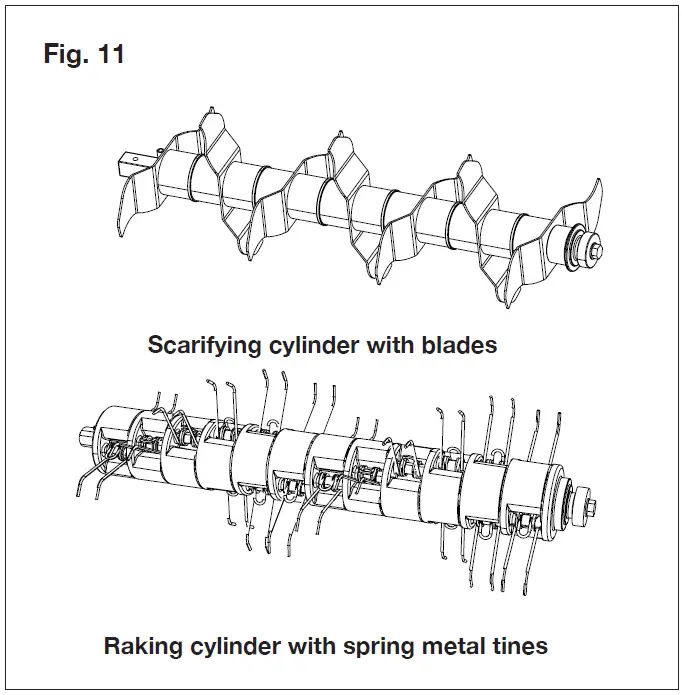 Fig. 11

Scarifying cylinder with blades

Raking cylinder with spring metal tines