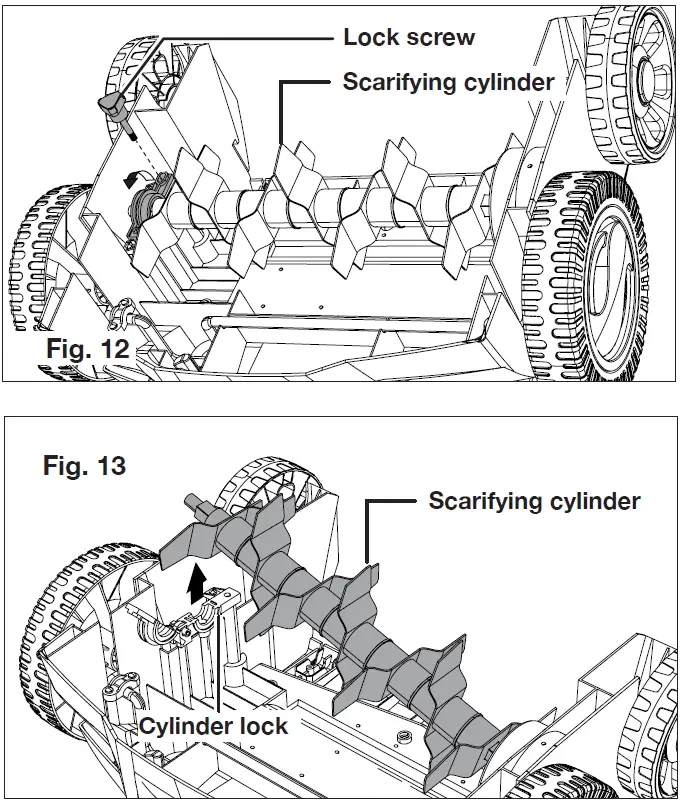 Lock screw

Scarifying cylinder

Fig. 12

Fig. 13

Scarifying cylinder

Cylinder lock