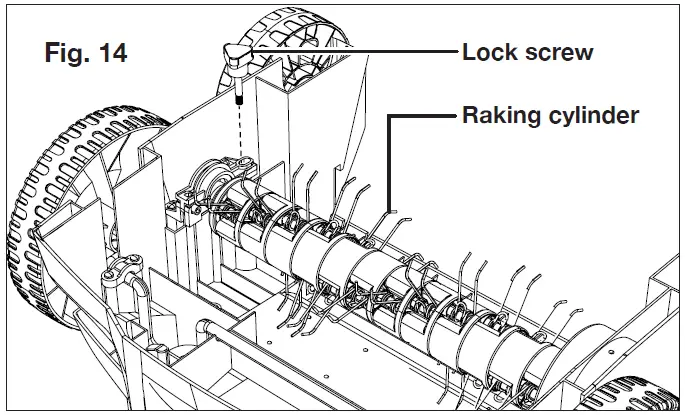 Fig. 14

Lock screw

Raking cylinder