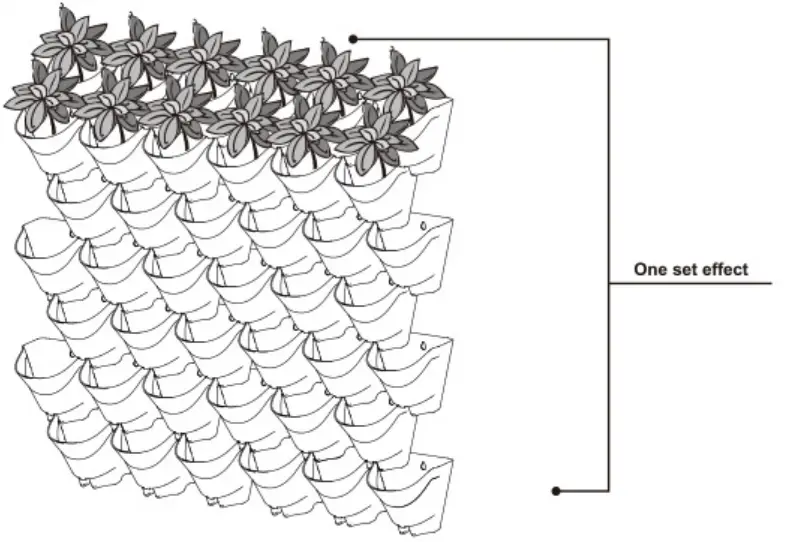 One set effect