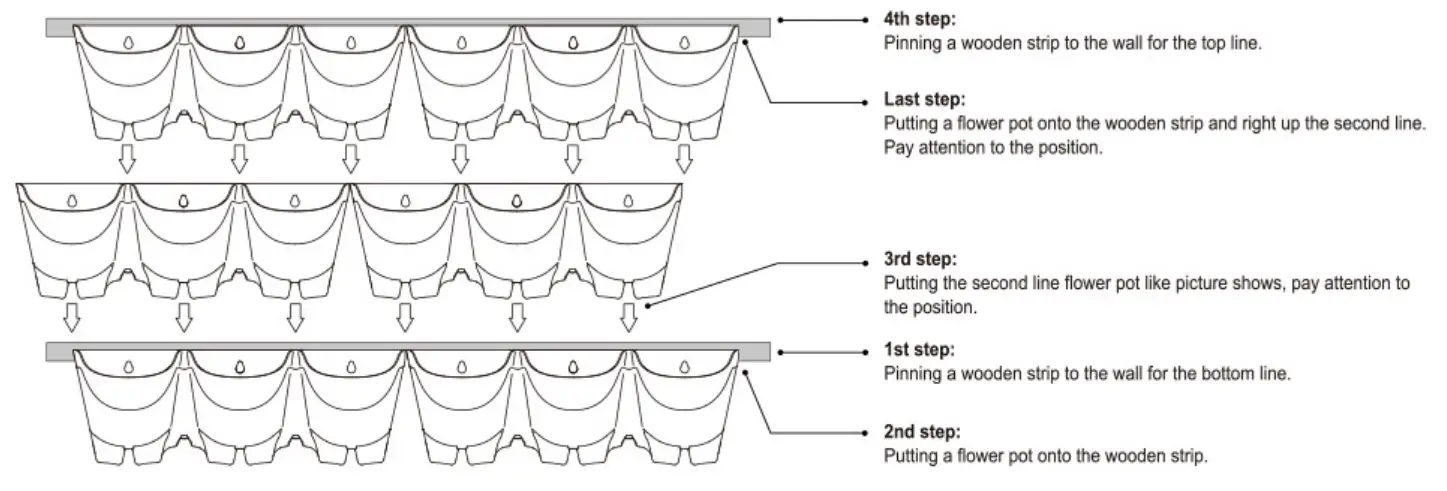 4th step:
Pinning a wooden strip to the wall for the top line.

Last step:
Putting a flower pot onto the wooden strip and right up the second line. Pay attention to the position.

3rd step:
Putting the second line flower pot like picture shows, pay attention to the position.

1st step:
Pinning a wooden strip to the wall for the bottom line.

2nd step:
Putting a flower pot onto the wooden strip.