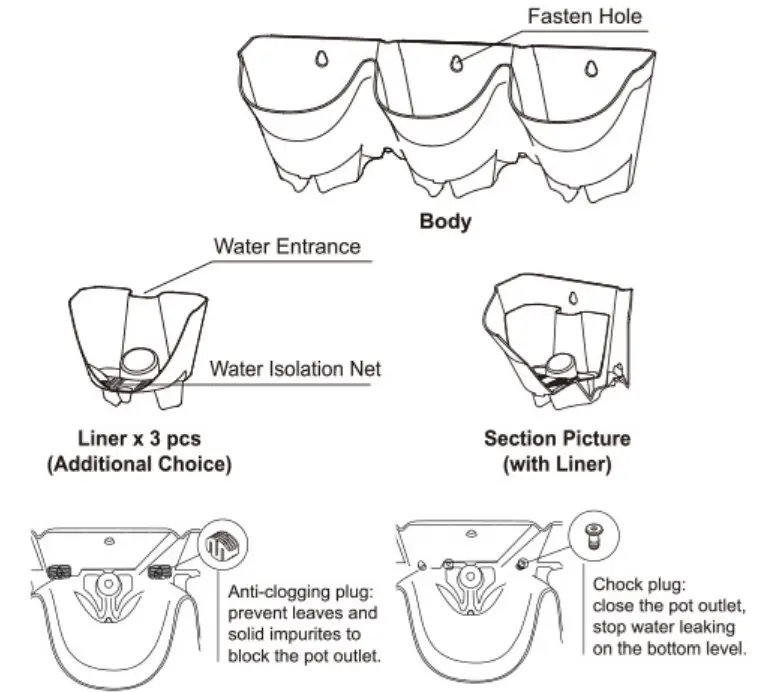 Fasten Hole

Body

Water Entrance

Water Isolation Net

Liner x 3 pcs
(Additional Choice)

Section Picture
(with Liner)

Anti-clogging plug: prevent leaves and solid impurites to block the pot outlet.

Chock plug: close the pot outlet, stop water leaking on the bottom level.