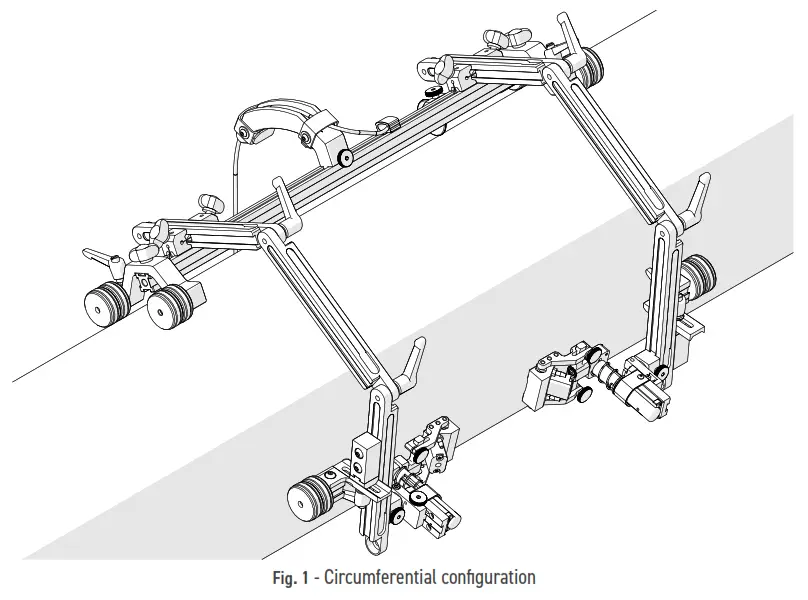 Fig. 1 - Circumferential configuration