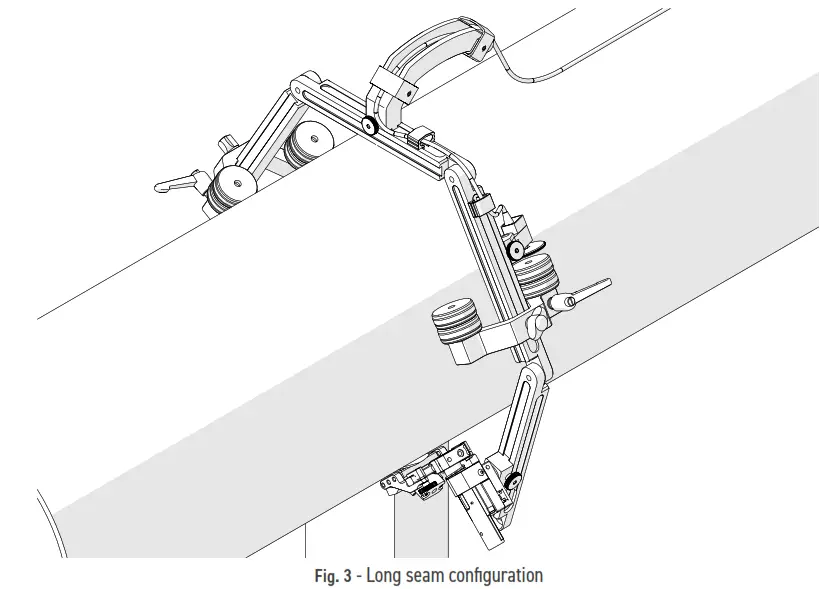 Fig. 3 - Long seam configuration