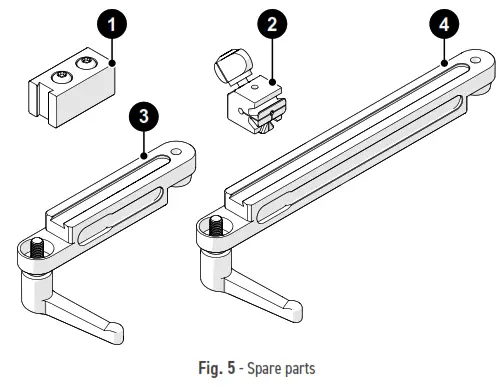 1

2

4

3

Fig. 5 - Spare parts