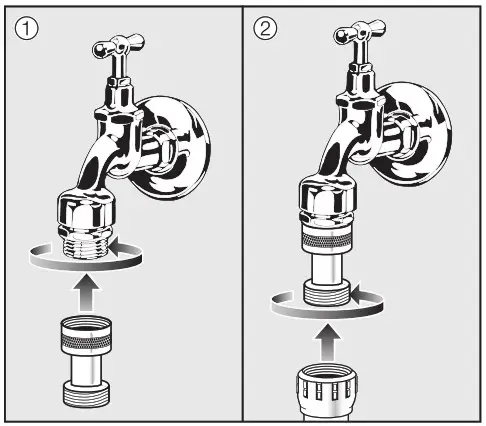 ①

②