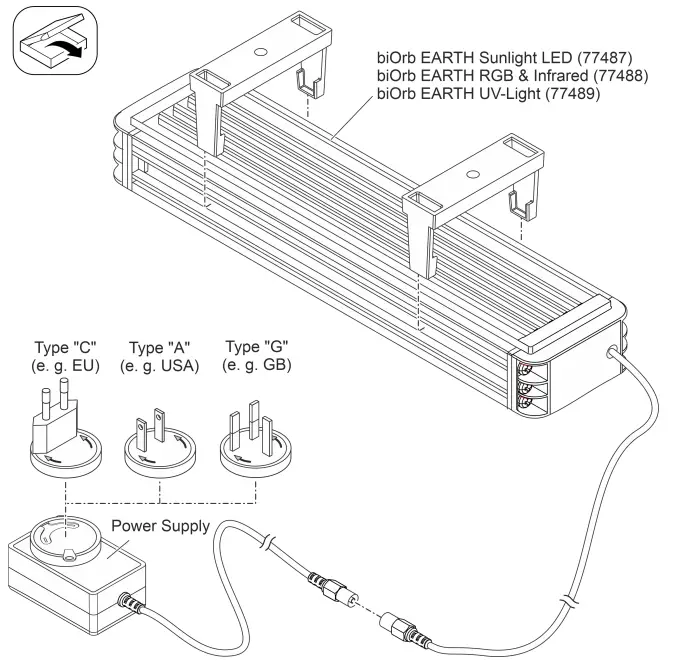 biOrb EARTH Sunlight LED (77487)
biOrb EARTH RGB & Infrared (77488)
biOrb EARTH UV-Light (77489)

Type "C"
(e. g. EU)

Type "A"
(e. g. USA)

Type "G"
(e. g. GB)

Power Supply