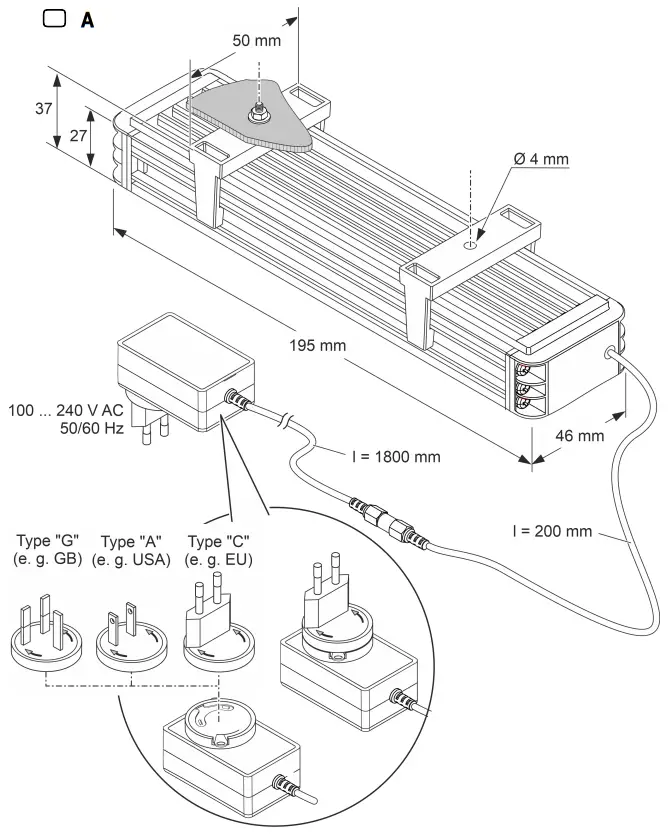 A

50 mm

37

27

Ø 4 mm

195 mm

100 ... 240 V AC
50/60 Hz

46 mm

l = 1800 mm

l = 200 mm

Type "G"
(e. g. GB)

Type "A"
(e. g. USA)

Type "C"
(e. g. EU)