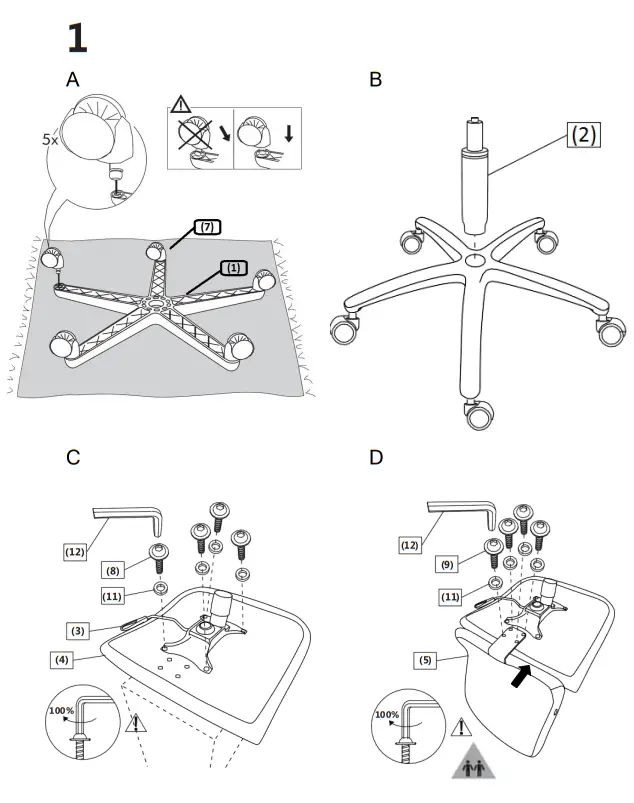 1

A

5x

(7)

(1)

B

(2)

C

(12)

(8)

(11)

(3)

(4)

100%

D

(12)

(9)

(11)

(5)

100%