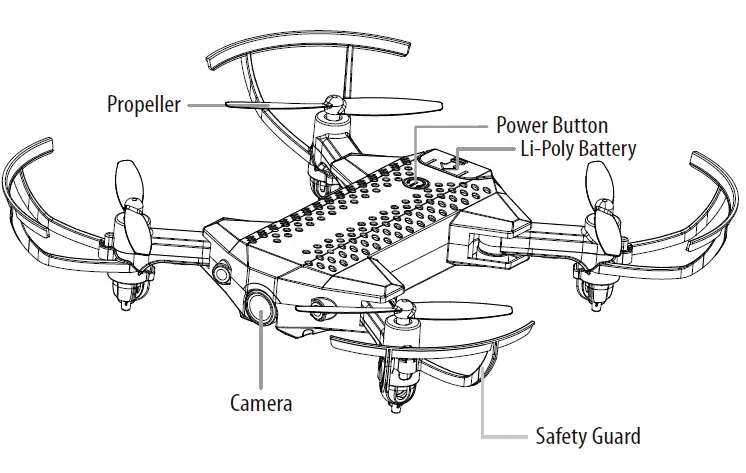 Propeller
Power Button
Li-Poly Battery
Camera
Safety Guard