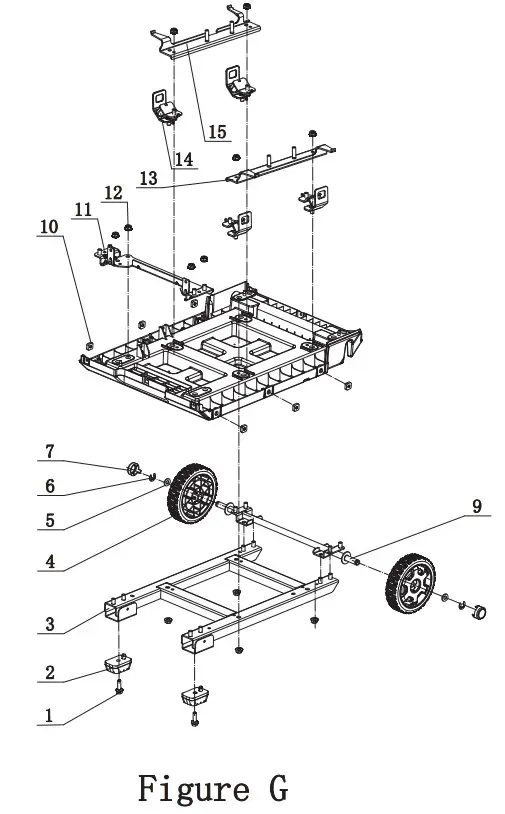 15
14
13
12
11
10
7
6
5
4
9
3
2
1
Figure G