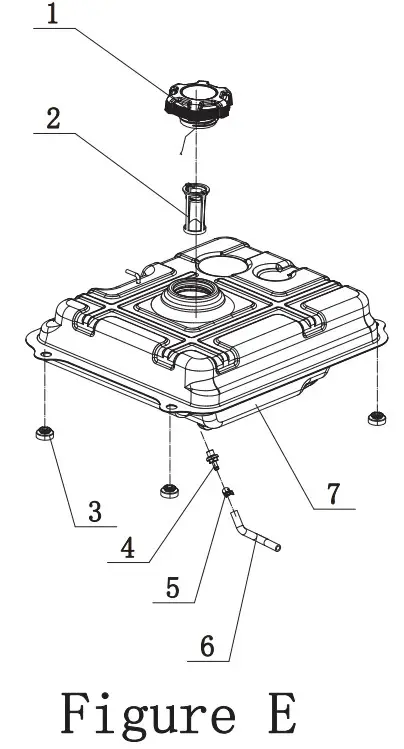 1
2
3
4
5
6
7
Figure E