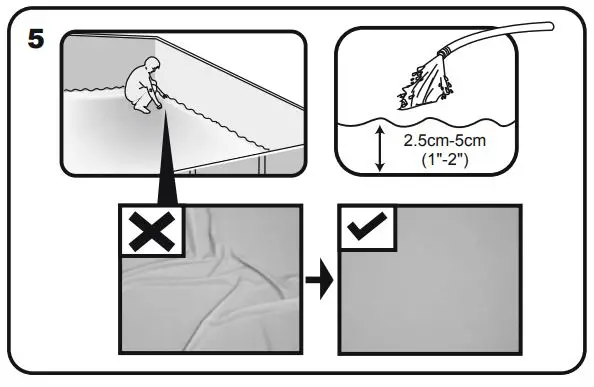 5

2.5cm-5cm
(1"-2")